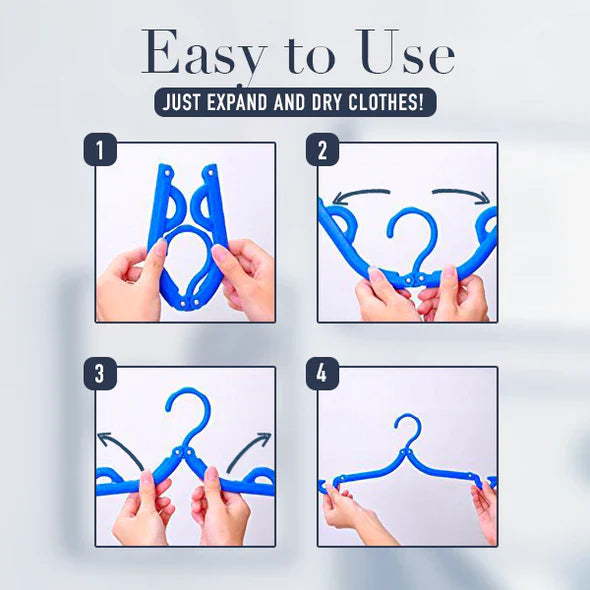 Easy to Use
JUST EXPAND AND DRY CLOTHES!

1

2

3

4