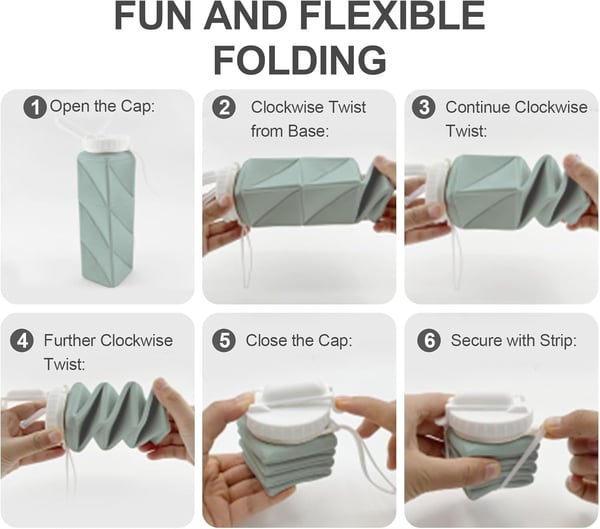 FUN AND FLEXIBLE FOLDING

1 Open the Cap:

2 Clockwise Twist from Base:

3 Continue Clockwise Twist:

4 Further Clockwise Twist:

5 Close the Cap:

6 Secure with Strip: