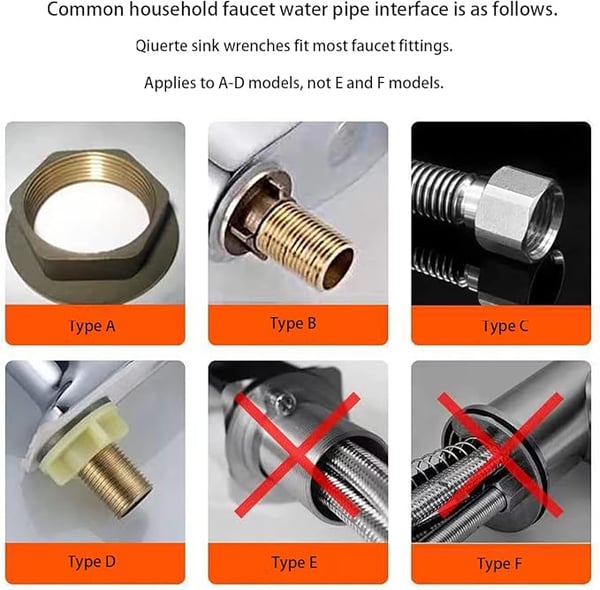 Common household faucet water pipe interface is as follows.

Qiuerte sink wrenches fit most faucet fittings.

Applies to A-D models, not E and F models.

Type A

Type B

Type C

Type D

Type E

Type F