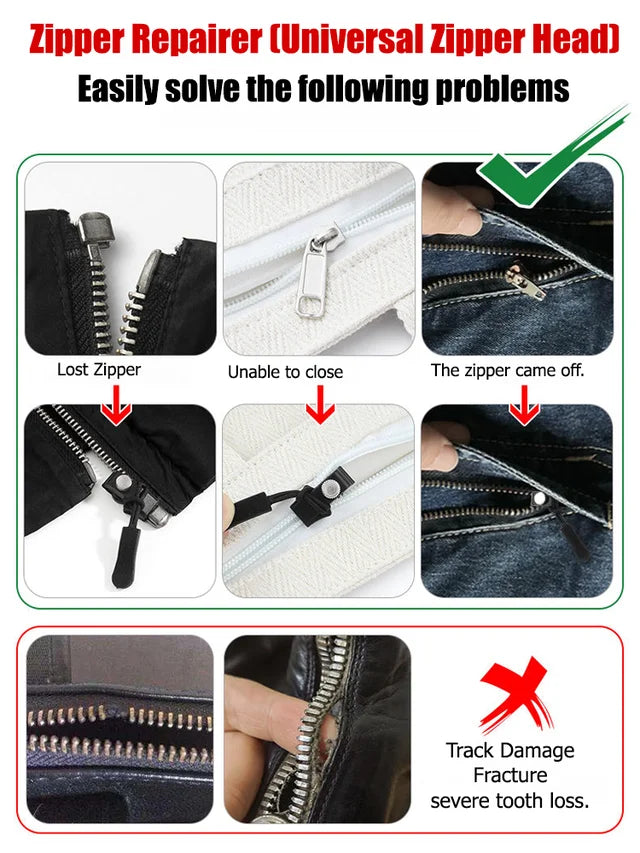 Zipper Repairer (Universal Zipper Head)
Easily solve the following problems

Lost Zipper

Unable to close

The zipper came off.

Track Damage
Fracture
severe tooth loss.