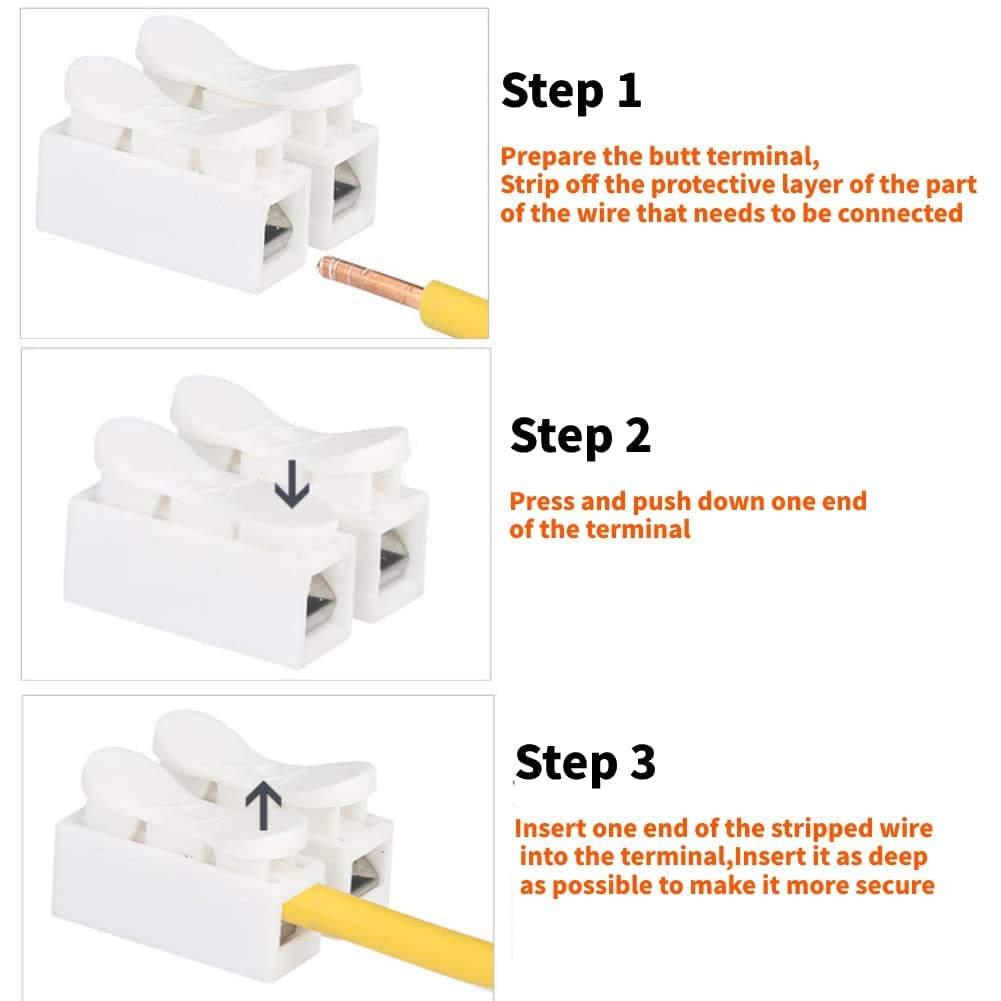 Step 1

Prepare the butt terminal,
Strip off the protective layer of the part of the wire that needs to be connected

Step 2

Press and push down one end of the terminal

Step 3

Insert one end of the stripped wire into the terminal,Insert it as deep as possible to make it more secure