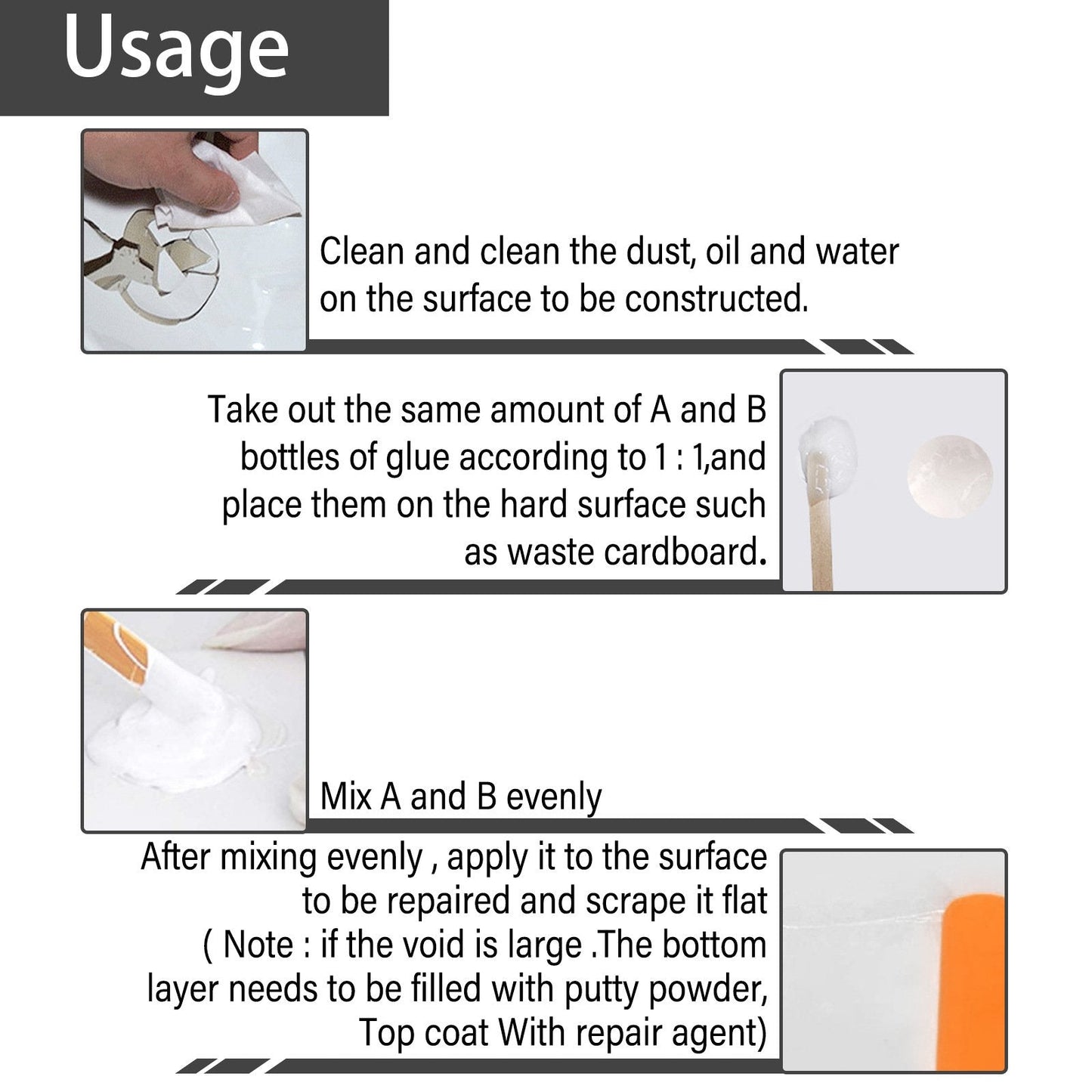 Usage

Clean and clean the dust, oil and water on the surface to be constructed.

Take out the same amount of A and B bottles of glue according to 1 : 1,and place them on the hard surface such as waste cardboard.

Mix A and B evenly

After mixing evenly , apply it to the surface to be repaired and scrape it flat ( Note : if the void is large .The bottom layer needs to be filled with putty powder, Top coat With repair agent)