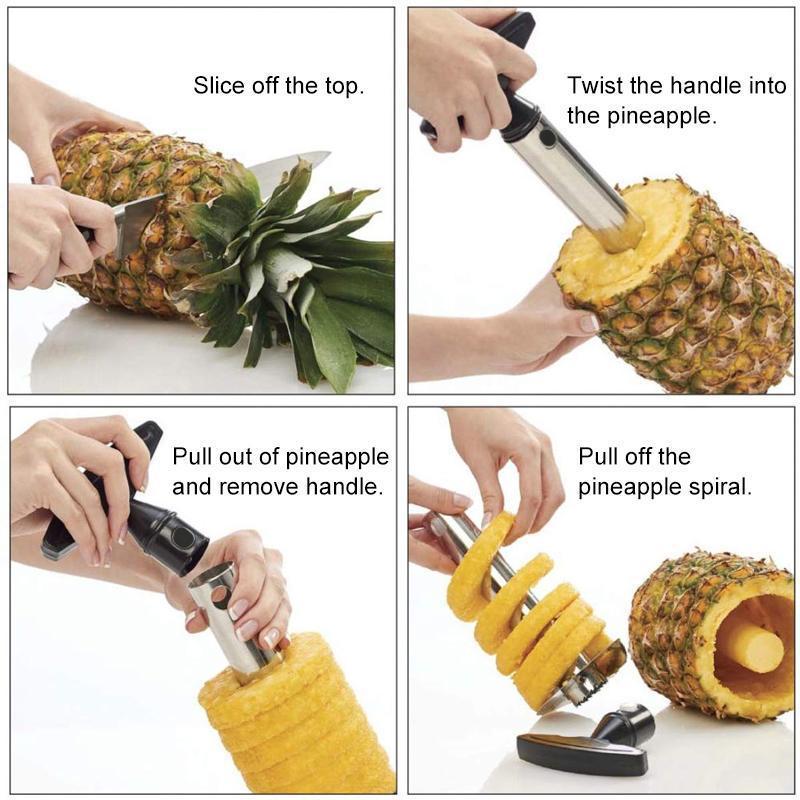 Slice off the top.

Twist the handle into the pineapple.

Pull out of pineapple and remove handle.

Pull off the pineapple spiral.