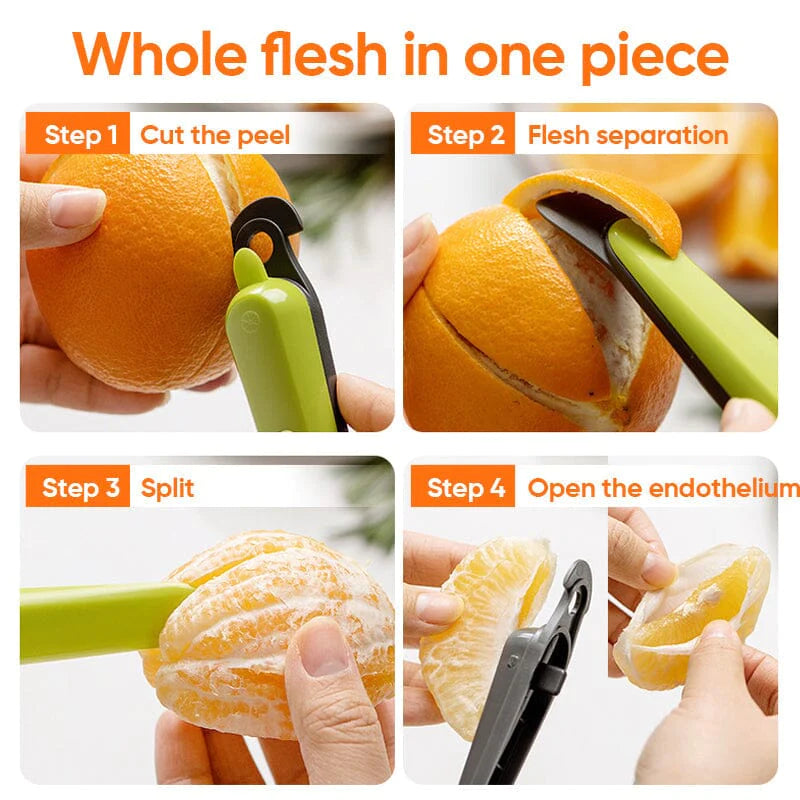 Whole flesh in one piece

Step 1 Cut the peel

Step 2 Flesh separation

Step 3 Split

Step 4 Open the endothelium