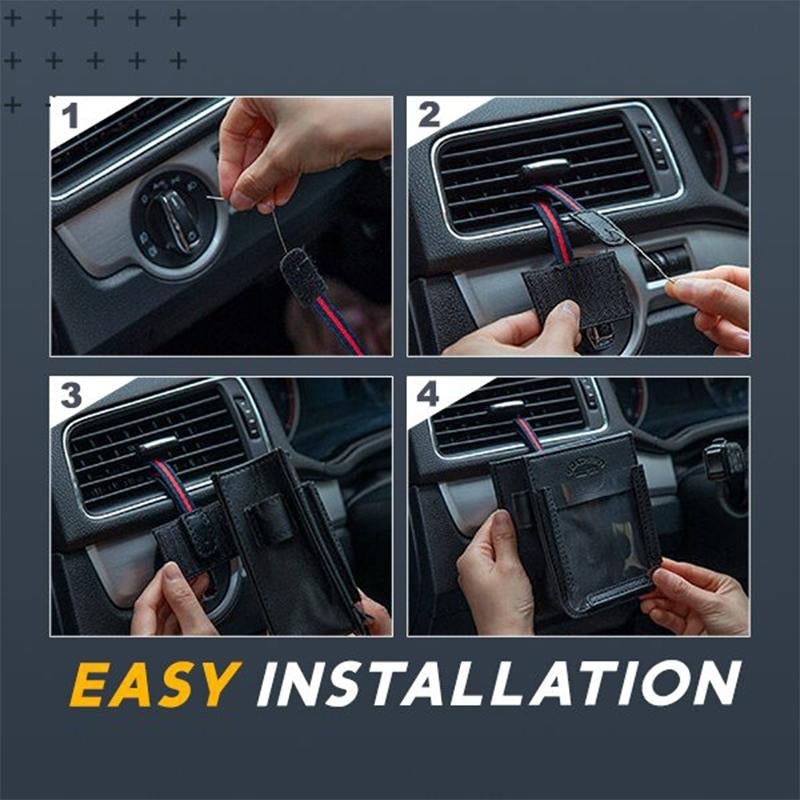 1

2

3

4

EASY INSTALLATION