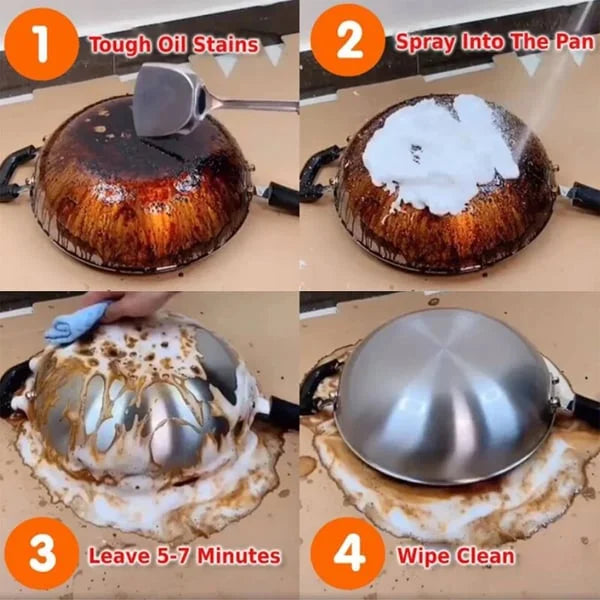 1 Tough Oil Stains

2 Spray Into The Pan

3 Leave 5-7 Minutes

4 Wipe Clean