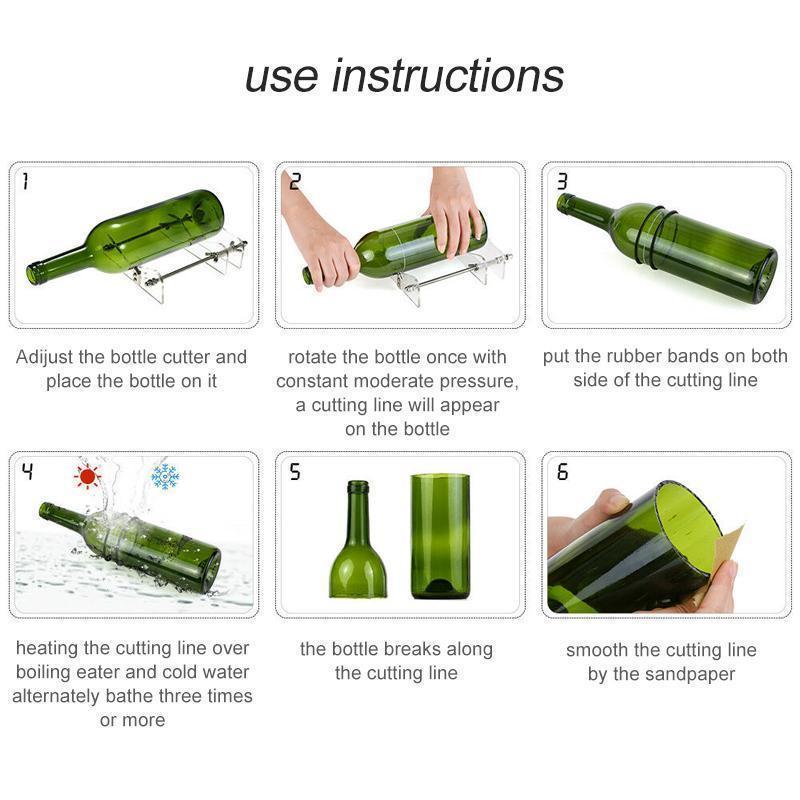 use instructions

1

Adijust the bottle cutter and place the bottle on it

2

rotate the bottle once with constant moderate pressure, a cutting line will appear on the bottle

3

put the rubber bands on both side of the cutting line

4

heating the cutting line over boiling eater and cold water alternately bathe three times or more

5

the bottle breaks along the cutting line

6

smooth the cutting line by the sandpaper