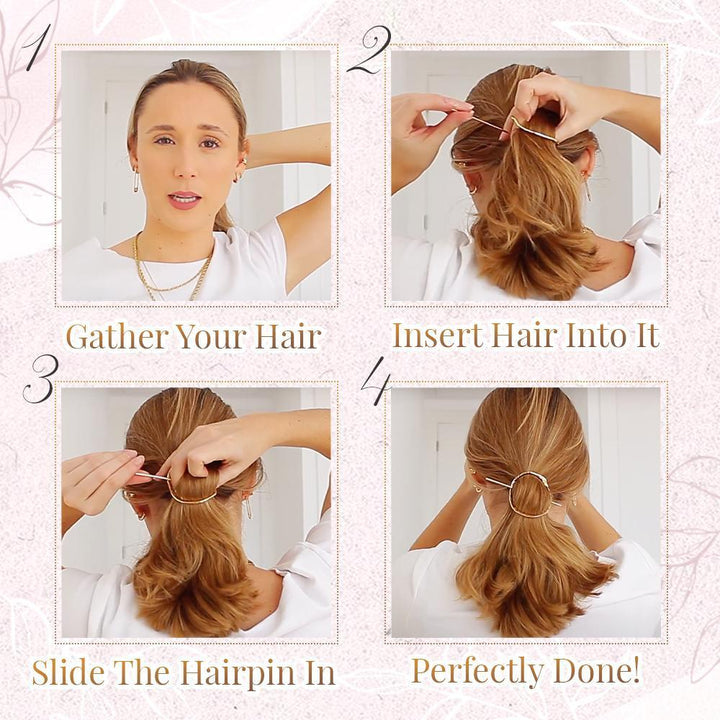 1

Gather Your Hair

2

Insert Hair Into It

3

Slide The Hairpin In

4

Perfectly Done!