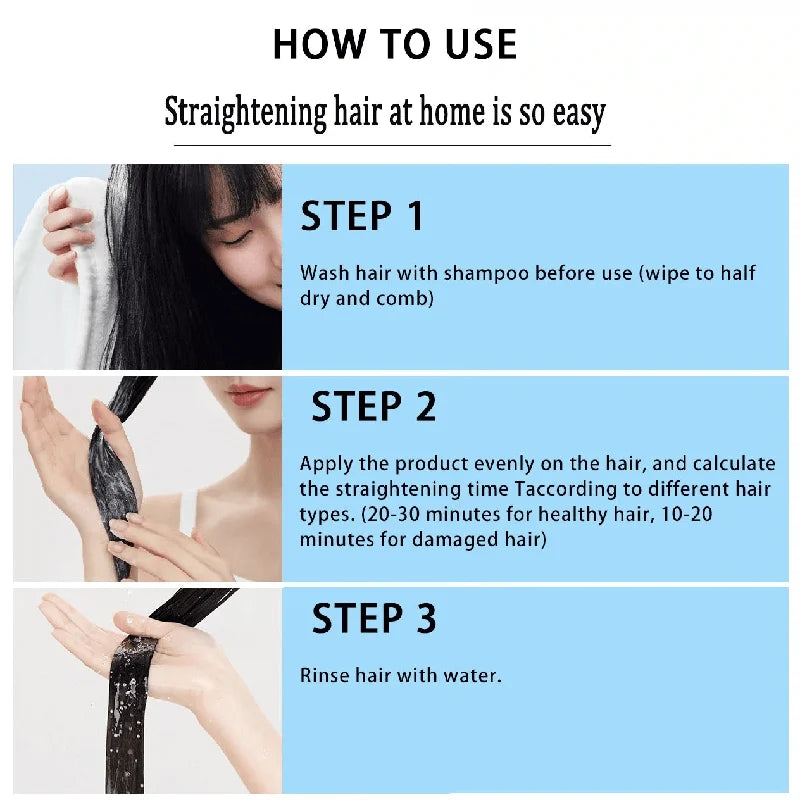 HOW TO USE

Straightening hair at home is so easy

STEP 1

Wash hair with shampoo before use (wipe to half dry and comb)

STEP 2

Apply the product evenly on the hair, and calculate the straightening time Taccording to different hair types. (20-30 minutes for healthy hair, 10-20 minutes for damaged hair)

STEP 3

Rinse hair with water.