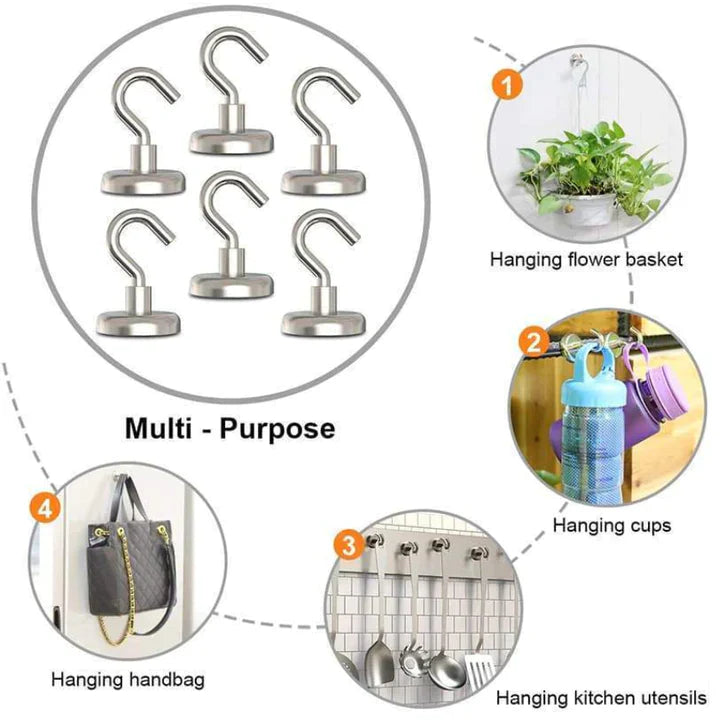 Multi - Purpose

1

Hanging flower basket

2

Hanging cups

3

Hanging kitchen utensils

4

Hanging handbag