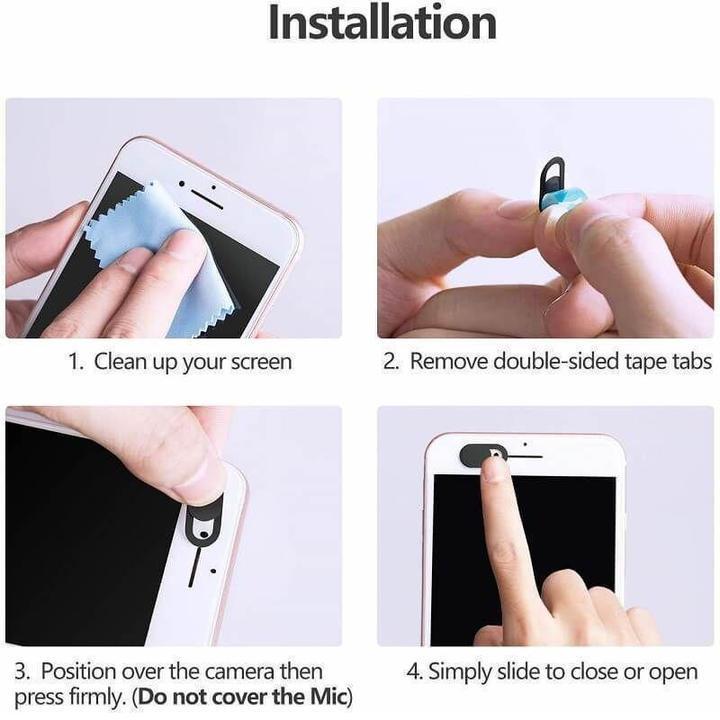 Installation

1. Clean up your screen

2. Remove double-sided tape tabs

3. Position over the camera then press firmly. (Do not cover the Mic)

4. Simply slide to close or open