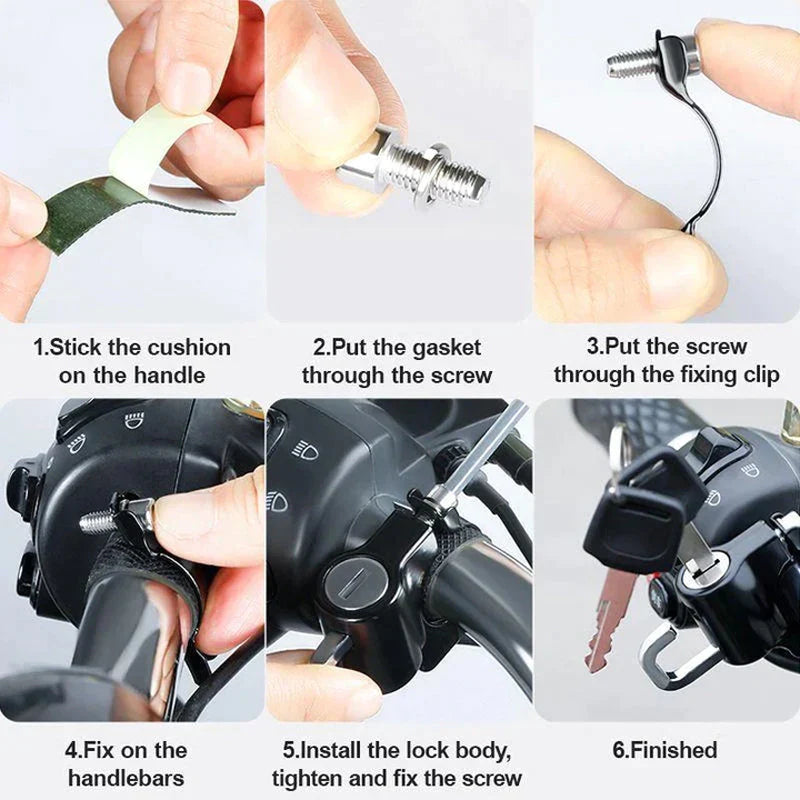 1.Stick the cushion on the handle

2.Put the gasket through the screw

3.Put the screw through the fixing clip

4.Fix on the handlebars

5.Install the lock body, tighten and fix the screw

6.Finished