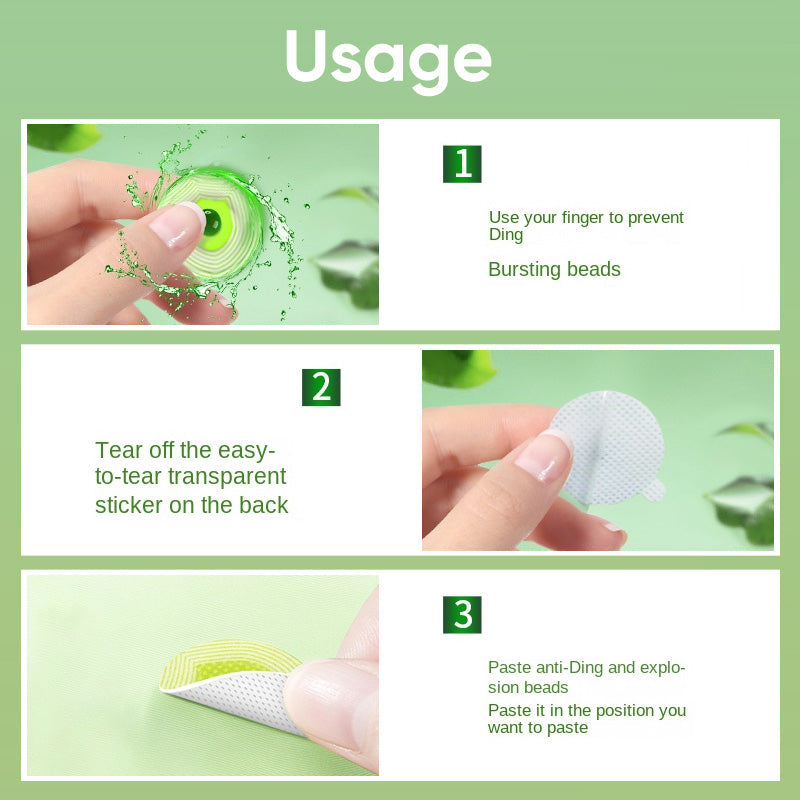 Usage

1

Use your finger to prevent Ding

Bursting beads

2

Tear off the easy-to-tear transparent sticker on the back

3

Paste anti-Ding and explosion beads

Paste it in the position you want to paste