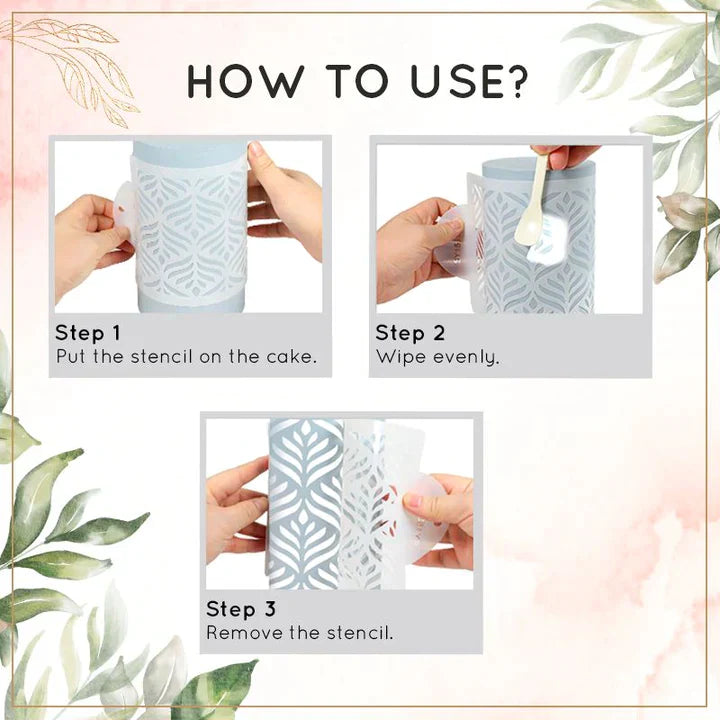 HOW TO USE?

Step 1
Put the stencil on the cake.

Step 2
Wipe evenly.

Step 3
Remove the stencil.