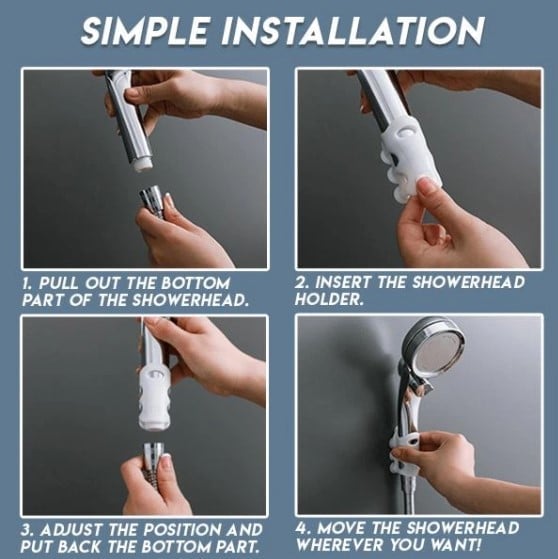 SIMPLE INSTALLATION

1. PULL OUT THE BOTTOM PART OF THE SHOWERHEAD.

2. INSERT THE SHOWERHEAD HOLDER.

3. ADJUST THE POSITION AND PUT BACK THE BOTTOM PART.

4. MOVE THE SHOWERHEAD WHEREVER YOU WANT!