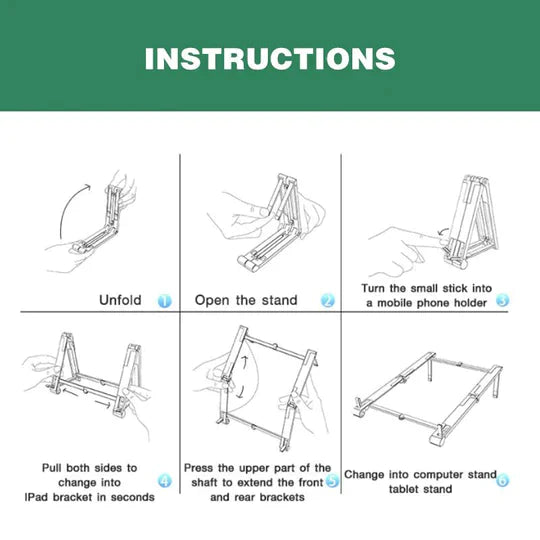 INSTRUCTIONS

Unfold 1

Open the stand 2

Turn the small stick into a mobile phone holder 3

Pull both sides to change into IPad bracket in seconds 4

Press the upper part of the shaft to extend the front and rear brackets 5

Change into computer stand tablet stand 6