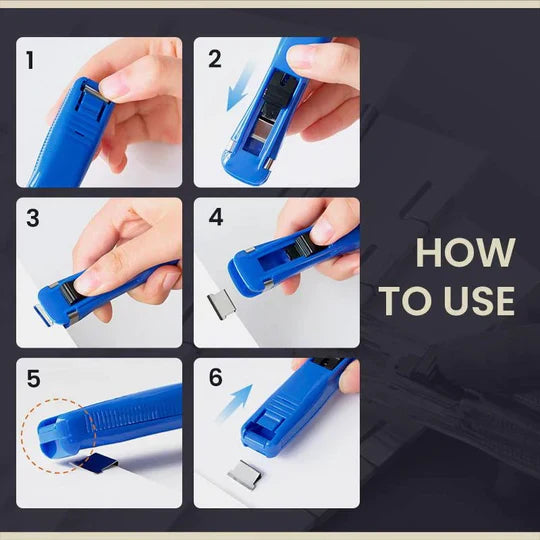 1

2

3

4

5

6

HOW
TO USE