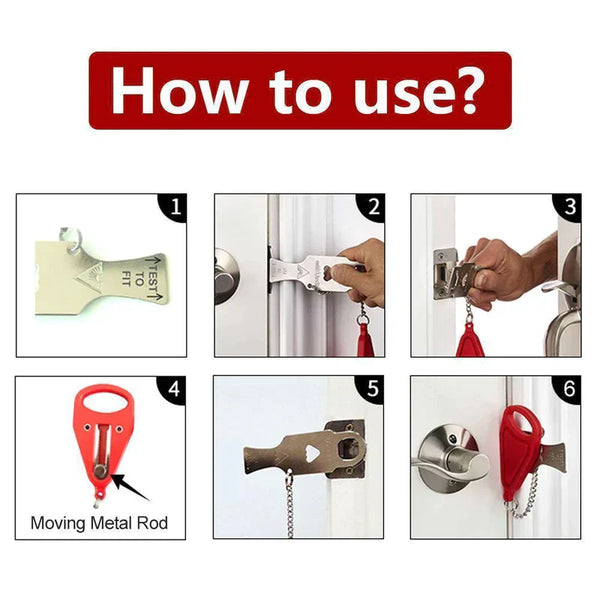 How to use?

1
TEST TO FIT

2

3

4
Moving Metal Rod

5

6