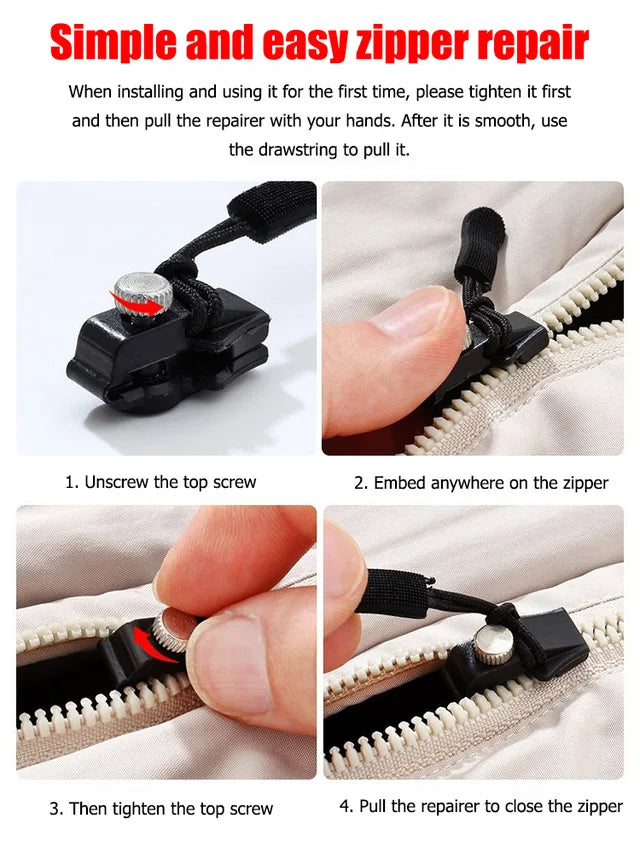 Simple and easy zipper repair

When installing and using it for the first time, please tighten it first and then pull the repairer with your hands. After it is smooth, use the drawstring to pull it.

1. Unscrew the top screw

2. Embed anywhere on the zipper

3. Then tighten the top screw

4. Pull the repairer to close the zipper