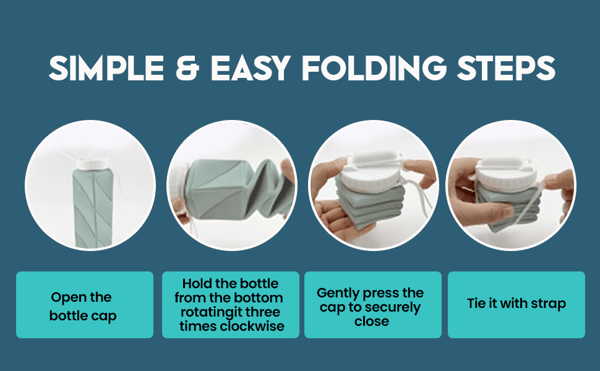 SIMPLE & EASY FOLDING STEPS

Open the bottle cap

Hold the bottle from the bottom rotatingit three times clockwise

Gently press the cap to securely close

Tie it with strap