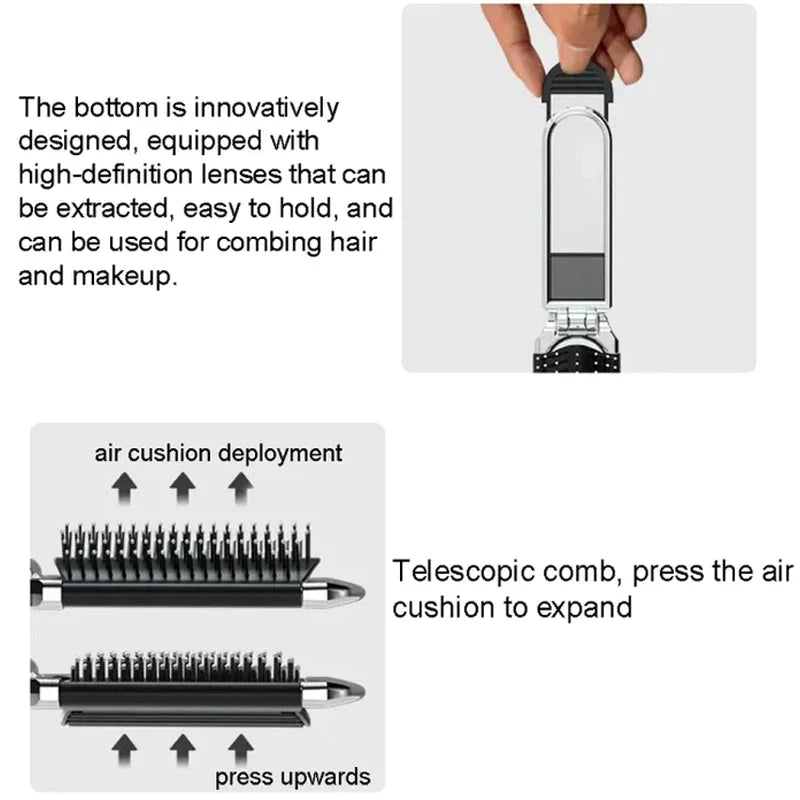 The bottom is innovatively designed, equipped with high-definition lenses that can be extracted, easy to hold, and can be used for combing hair and makeup.

air cushion deployment

Telescopic comb, press the air cushion to expand

press upwards