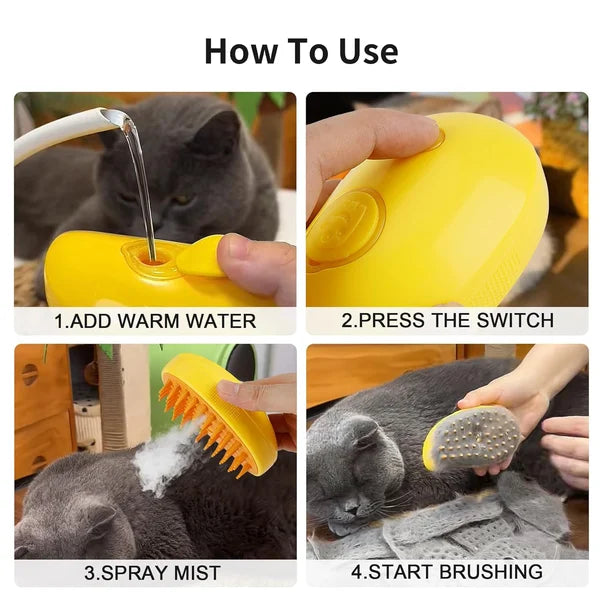 How To Use

1.ADD WARM WATER

2.PRESS THE SWITCH

3.SPRAY MIST

4.START BRUSHING