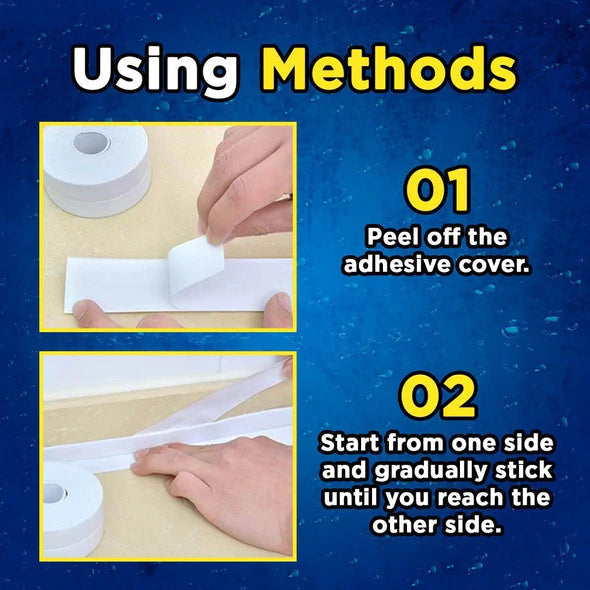 Using Methods

01
Peel off the adhesive cover.

02
Start from one side and gradually stick until you reach the other side.