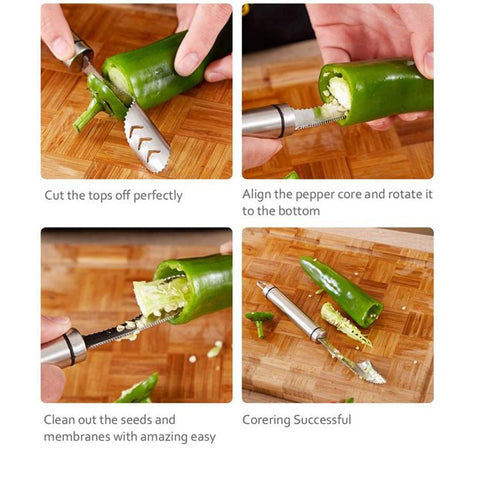 Cut the tops off perfectly

Align the pepper core and rotate it to the bottom

Clean out the seeds and membranes with amazing easy

Corering Successful