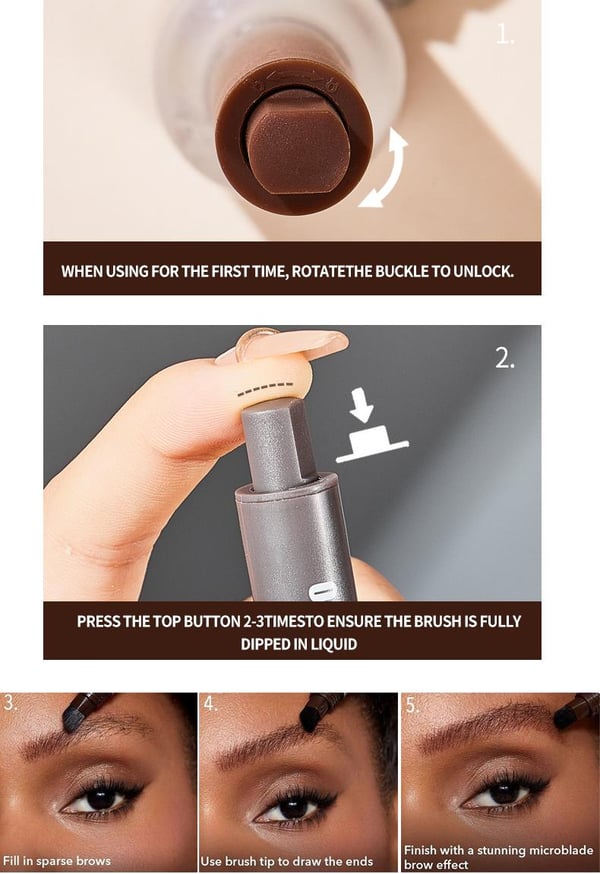 1.

WHEN USING FOR THE FIRST TIME, ROTATETHE BUCKLE TO UNLOCK.

2.

PRESS THE TOP BUTTON 2-3TIMESTO ENSURE THE BRUSH IS FULLY DIPPED IN LIQUID

3.

Fill in sparse brows

4.

Use brush tip to draw the ends

5.

Finish with a stunning microblade brow effect