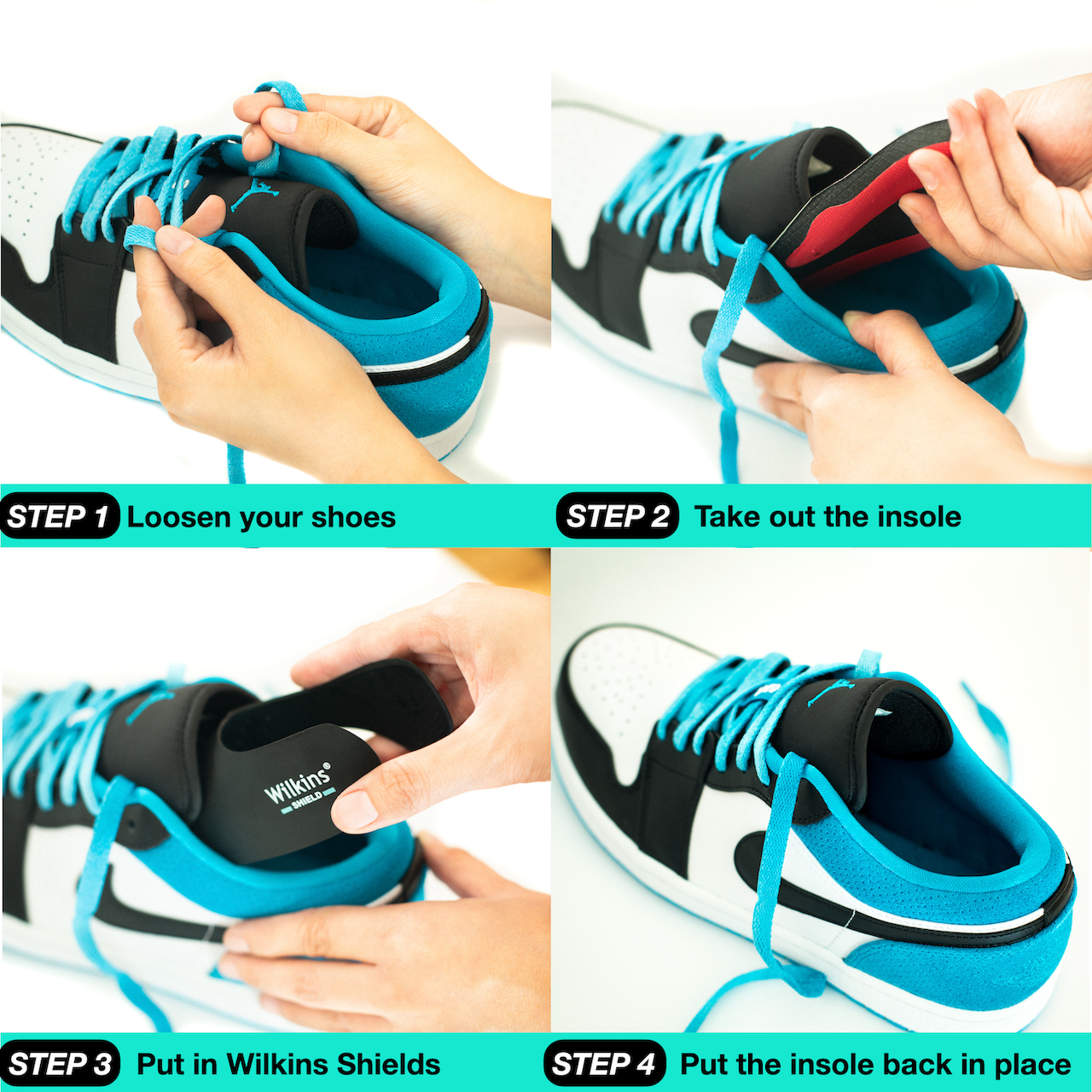 STEP 1 Loosen your shoes

STEP 2 Take out the insole

Wilkins® SHIELD

STEP 3 Put in Wilkins Shields

STEP 4 Put the insole back in place