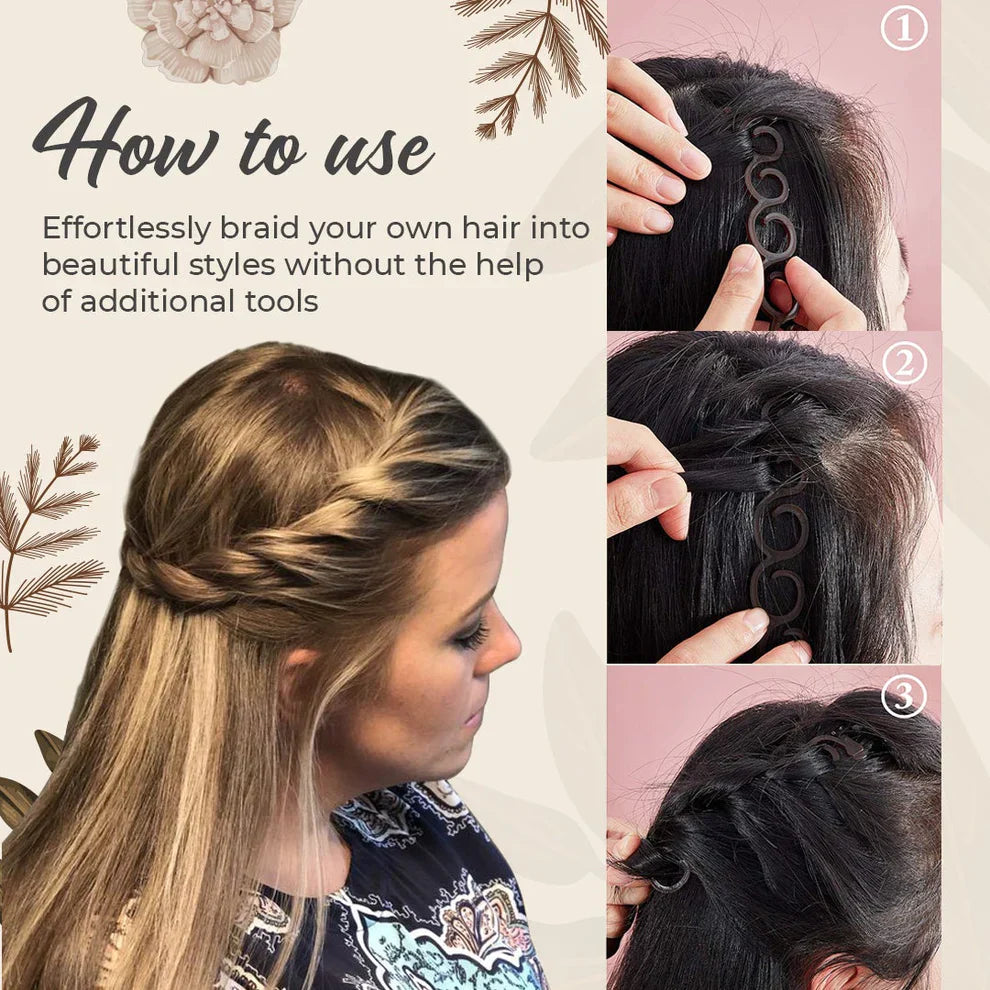 How to use

Effortlessly braid your own hair into beautiful styles without the help of additional tools

①

②

③