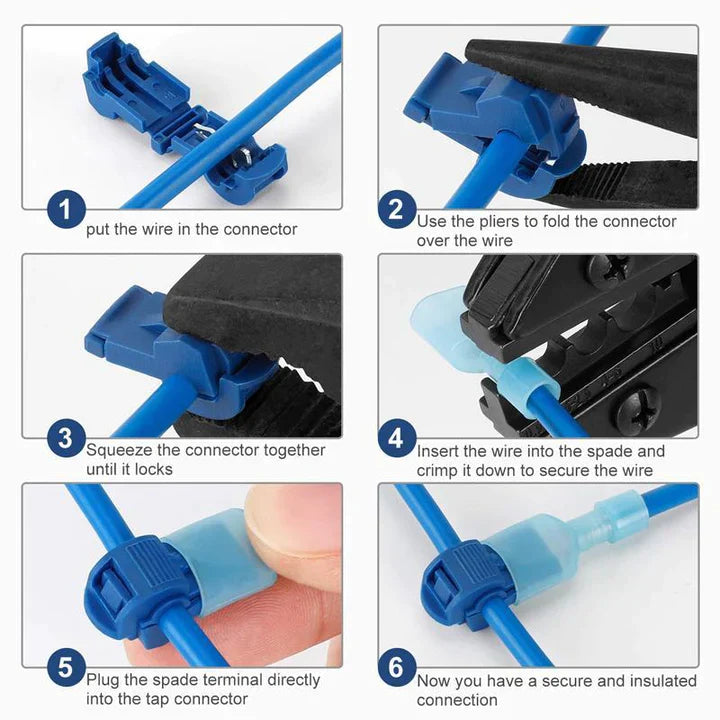 1
put the wire in the connector

2
Use the pliers to fold the connector over the wire

3
Squeeze the connector together until it locks

4
Insert the wire into the spade and crimp it down to secure the wire

5
Plug the spade terminal directly into the tap connector

6
Now you have a secure and insulated connection