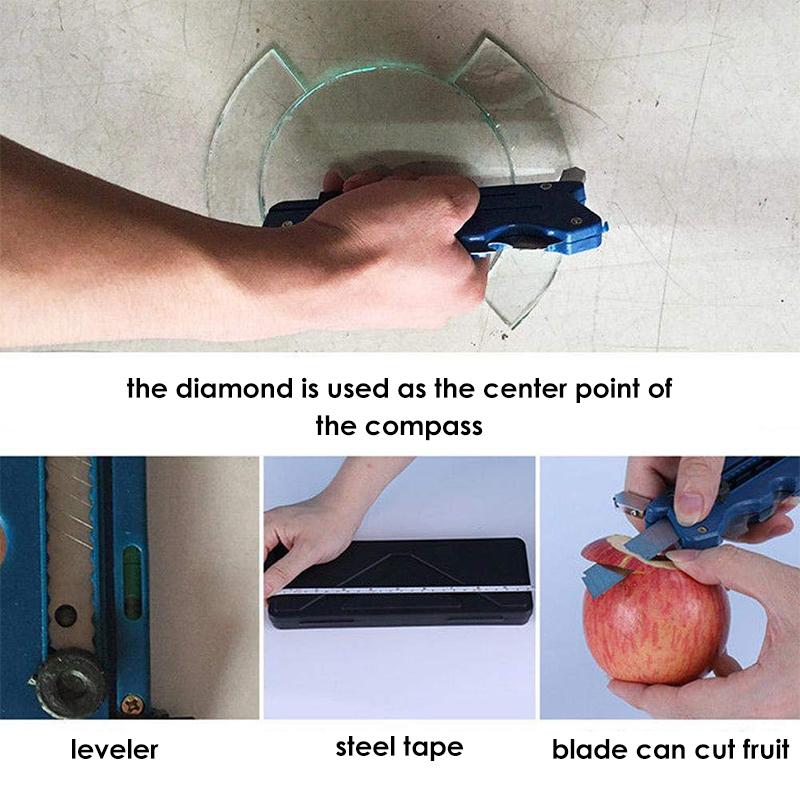 the diamond is used as the center point of the compass

leveler

steel tape

blade can cut fruit