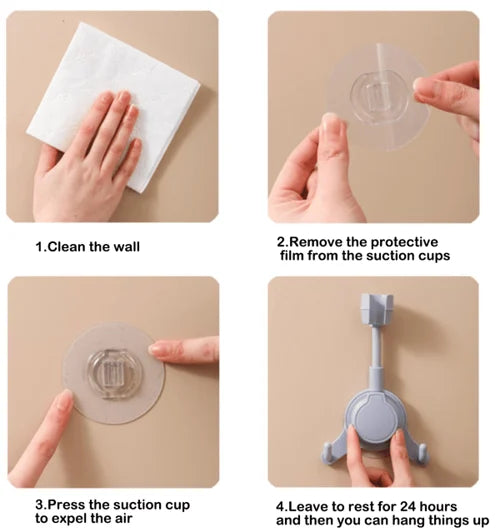 1.Clean the wall

2.Remove the protective film from the suction cups

3.Press the suction cup to expel the air

4.Leave to rest for 24 hours and then you can hang things up