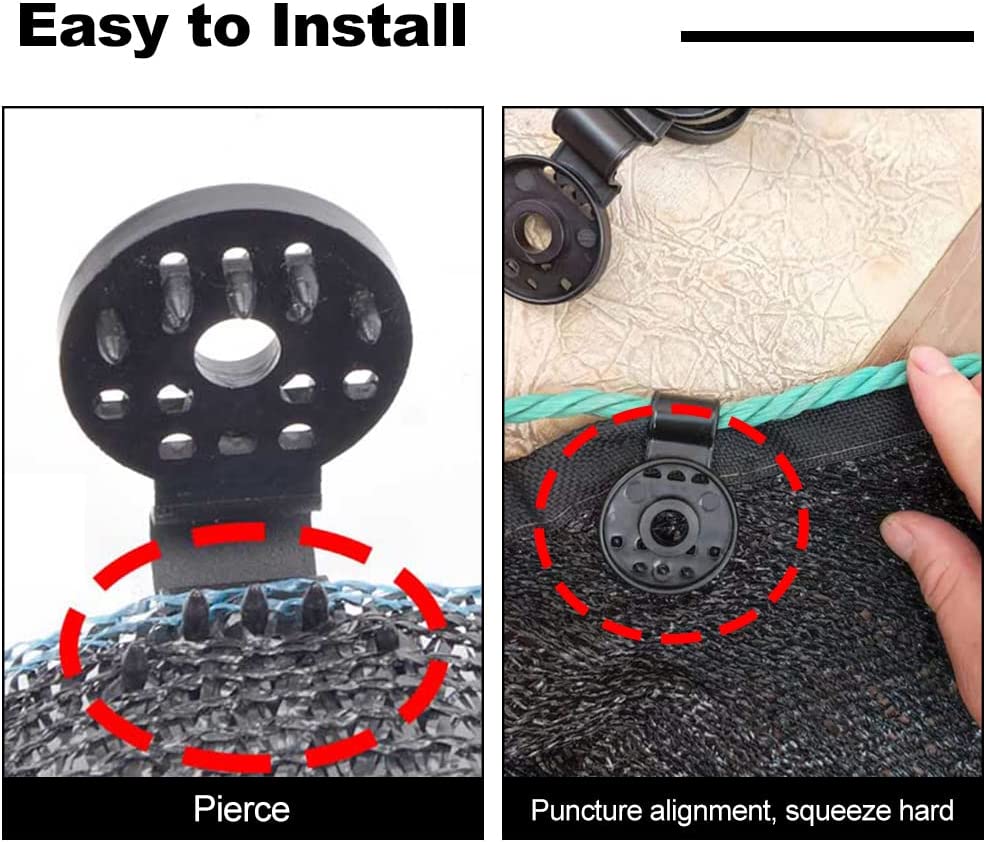 Easy to Install

Pierce

Puncture alignment, squeeze hard