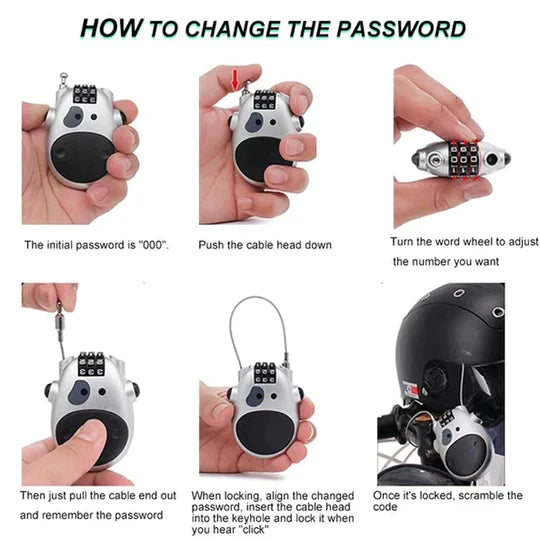 HOW TO CHANGE THE PASSWORD

The initial password is "000".

Push the cable head down

Turn the word wheel to adjust the number you want

Then just pull the cable end out and remember the password

When locking, align the changed password, insert the cable head into the keyhole and lock it when you hear "click"

Once it's locked, scramble the code