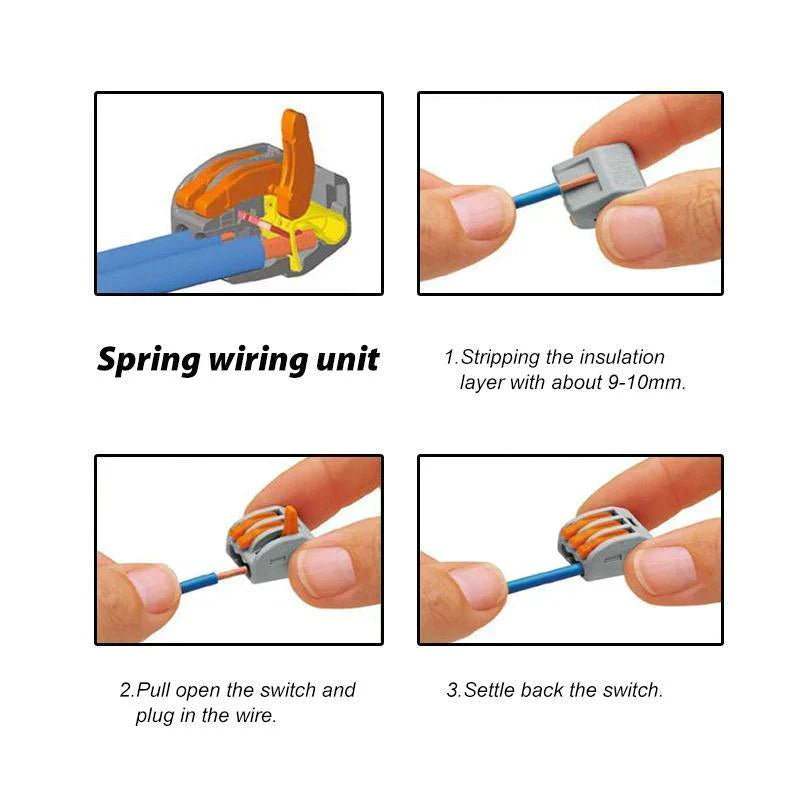 Spring wiring unit

1.Stripping the insulation layer with about 9-10mm.

2.Pull open the switch and plug in the wire.

3.Settle back the switch.