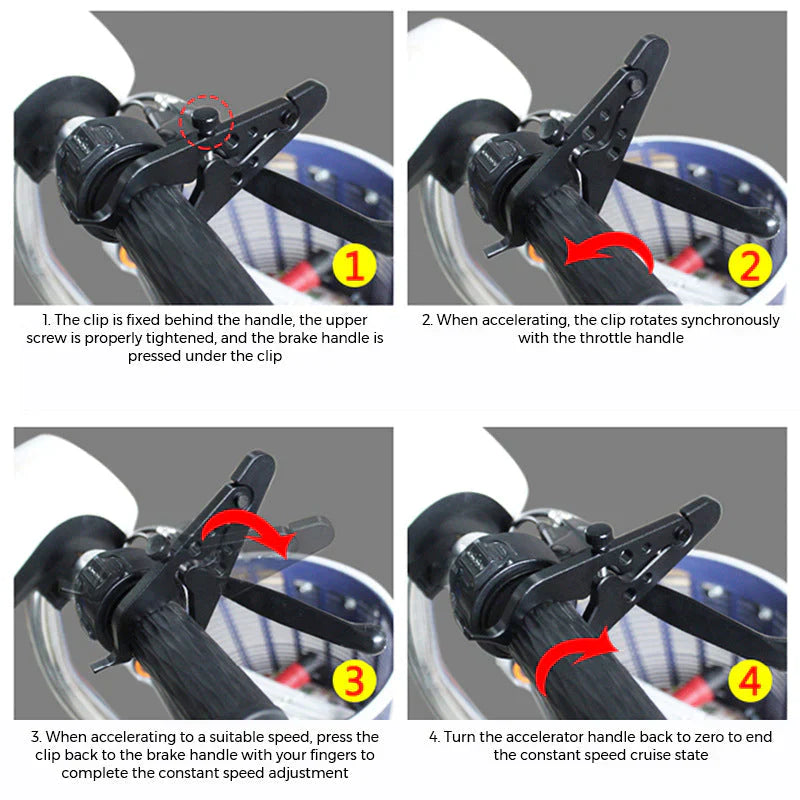 1

1. The clip is fixed behind the handle, the upper screw is properly tightened, and the brake handle is pressed under the clip

2

2. When accelerating, the clip rotates synchronously with the throttle handle

3

3. When accelerating to a suitable speed, press the clip back to the brake handle with your fingers to complete the constant speed adjustment

4

4. Turn the accelerator handle back to zero to end the constant speed cruise state